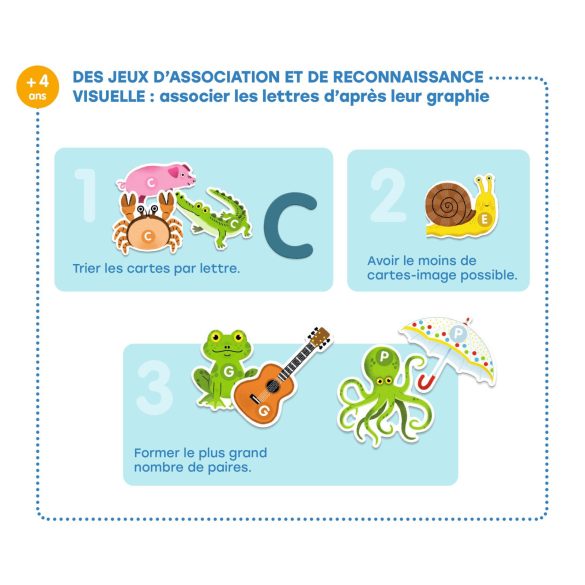 + 4 ans

DES JEUX D'ASSOCIATION ET DE RECONNAISSANCE VISUELLE : associer les lettres d'après leur graphie

1

C

C

C

C

Trier les cartes par lettre.

2

E

Avoir le moins de cartes-image possible.

3

G

G

P

P

Former le plus grand nombre de paires.